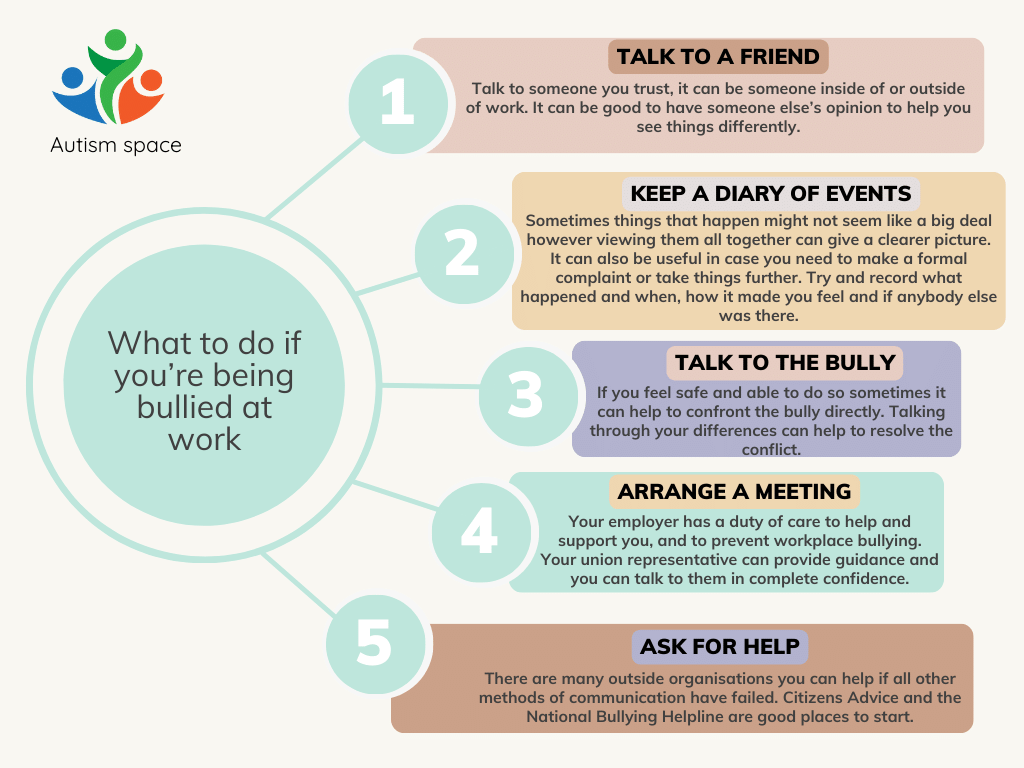 Autism space

What to do if you're being bullied at work

1

TALK TO A FRIEND

Talk to someone you trust, it can be someone inside of or outside of work. It can be good to have someone else's opinion to help you see things differently.

2

KEEP A DIARY OF EVENTS

Sometimes things that happen might not seem like a big deal however viewing them all together can give a clearer picture. It can also be useful in case you need to make a formal complaint or take things further. Try and record what happened and when, how it made you feel and if anybody else was there.

3

TALK TO THE BULLY

If you feel safe and able to do so sometimes it can help to confront the bully directly. Talking through your differences can help to resolve the conflict.

4

ARRANGE A MEETING

Your employer has a duty of care to help and support you, and to prevent workplace bullying. Your union representative can provide guidance and you can talk to them in complete confidence.

5

ASK FOR HELP

There are many outside organisations you can help if all other methods of communication have failed. Citizens Advice and the National Bullying Helpline are good places to start.