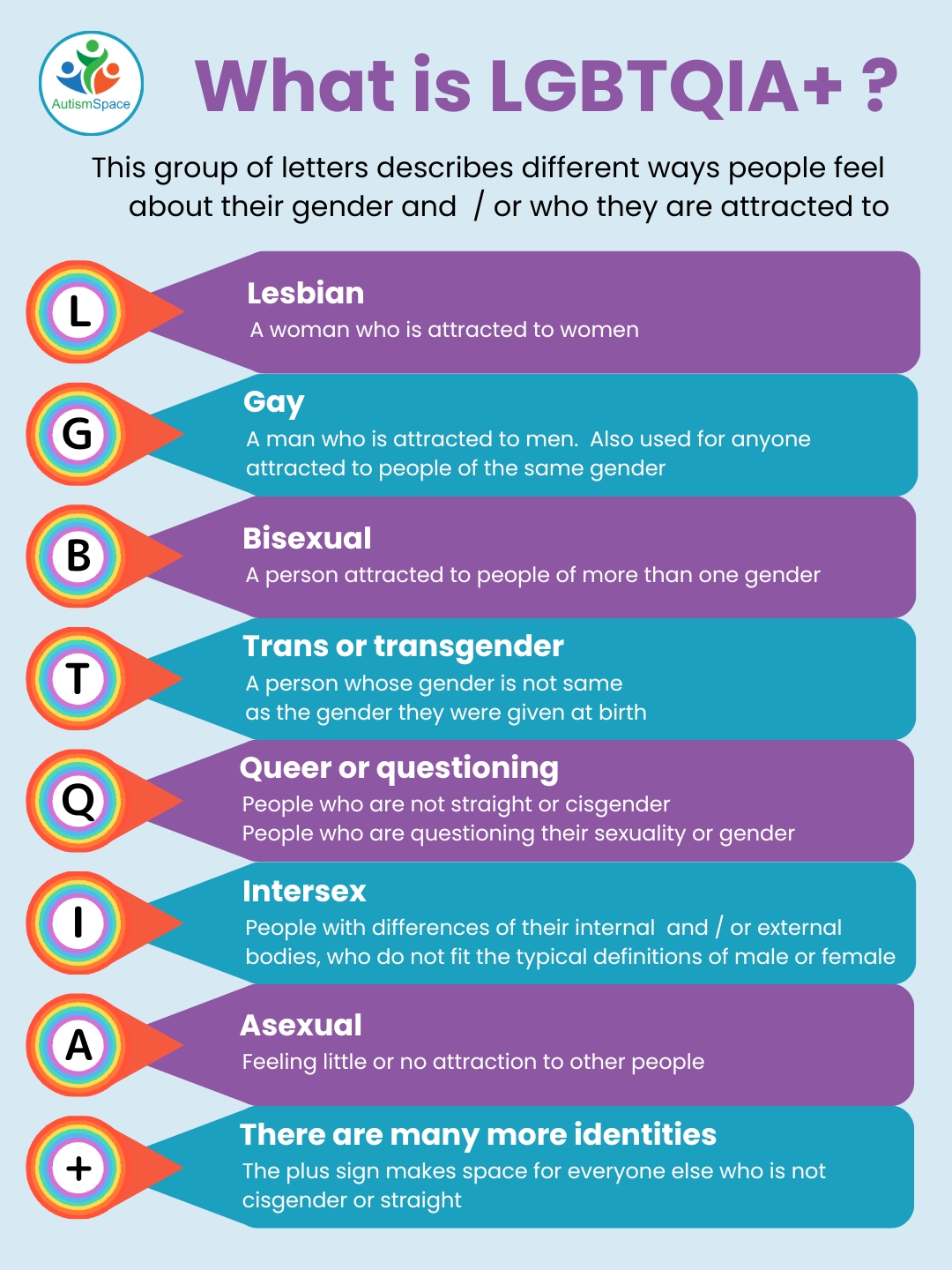 AutismSpace

What is LGBTQIA+ ?

This group of letters describes different ways people feel about their gender and / or who they are attracted to

L

Lesbian
A woman who is attracted to women

G

Gay
A man who is attracted to men. Also used for anyone attracted to people of the same gender

B

Bisexual
A person attracted to people of more than one gender

T

Trans or transgender
A person whose gender is not same as the gender they were given at birth

Q

Queer or questioning
People who are not straight or cisgender
People who are questioning their sexuality or gender

I

Intersex
People with differences of their internal and / or external bodies, who do not fit the typical definitions of male or female

A

Asexual
Feeling little or no attraction to other people

+

There are many more identities
The plus sign makes space for everyone else who is not cisgender or straight